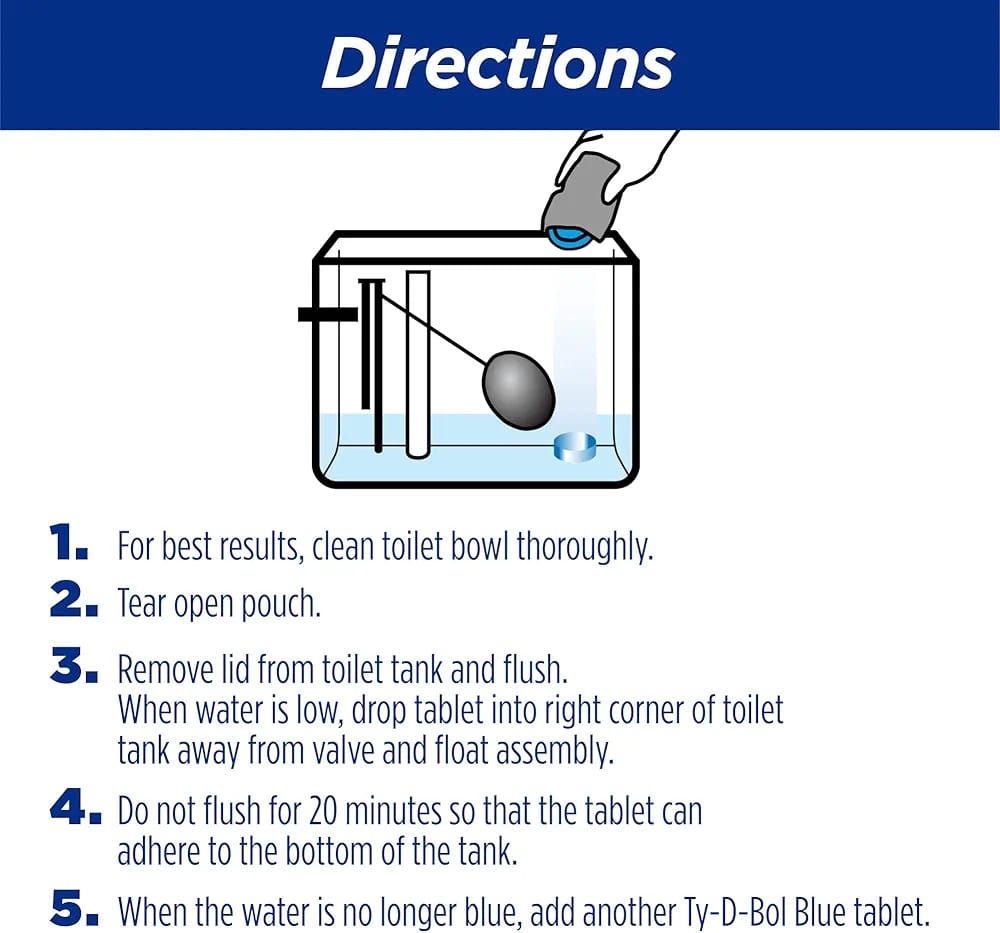 Directions

1. For best results, clean toilet bowl thoroughly.

2. Tear open pouch.

3. Remove lid from toilet tank and flush.
When water is low, drop tablet into right corner of toilet tank away from valve and float assembly.

4. Do not flush for 20 minutes so that the tablet can adhere to the bottom of the tank.

5. When the water is no longer blue, add another Ty-D-Bol Blue tablet.