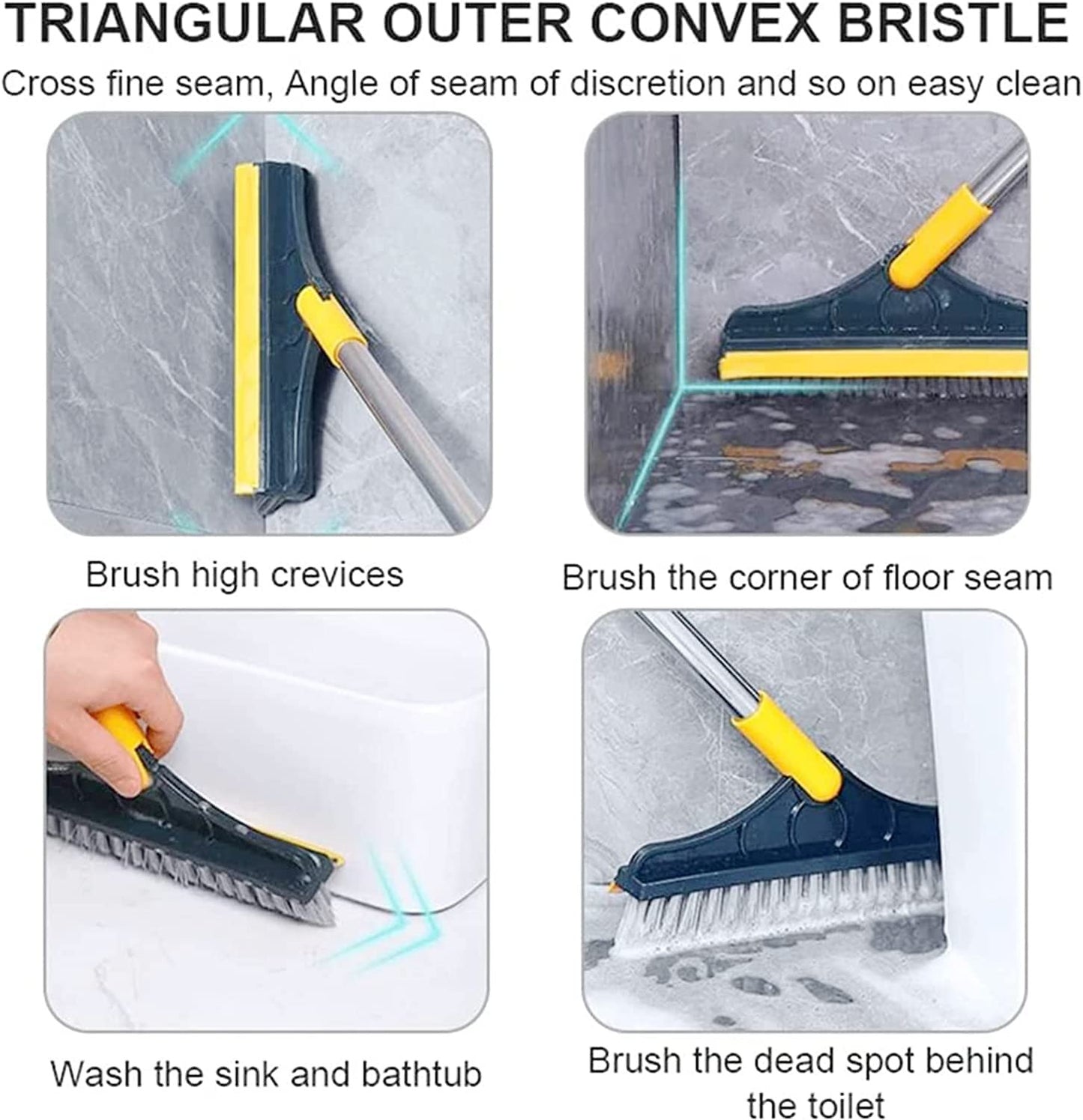 TRIANGULAR OUTER CONVEX BRISTLE

Cross fine seam, Angle of seam of discretion and so on easy clean

Brush high crevices

Brush the corner of floor seam

Wash the sink and bathtub

Brush the dead spot behind the toilet