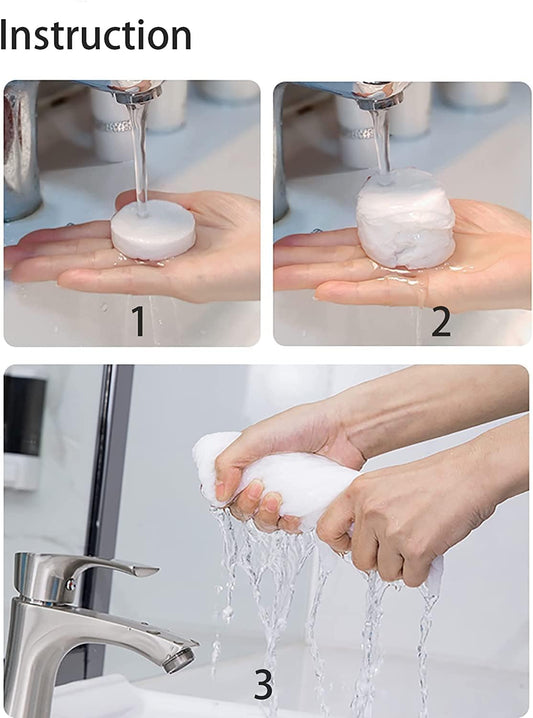 Instruction

1

2

3