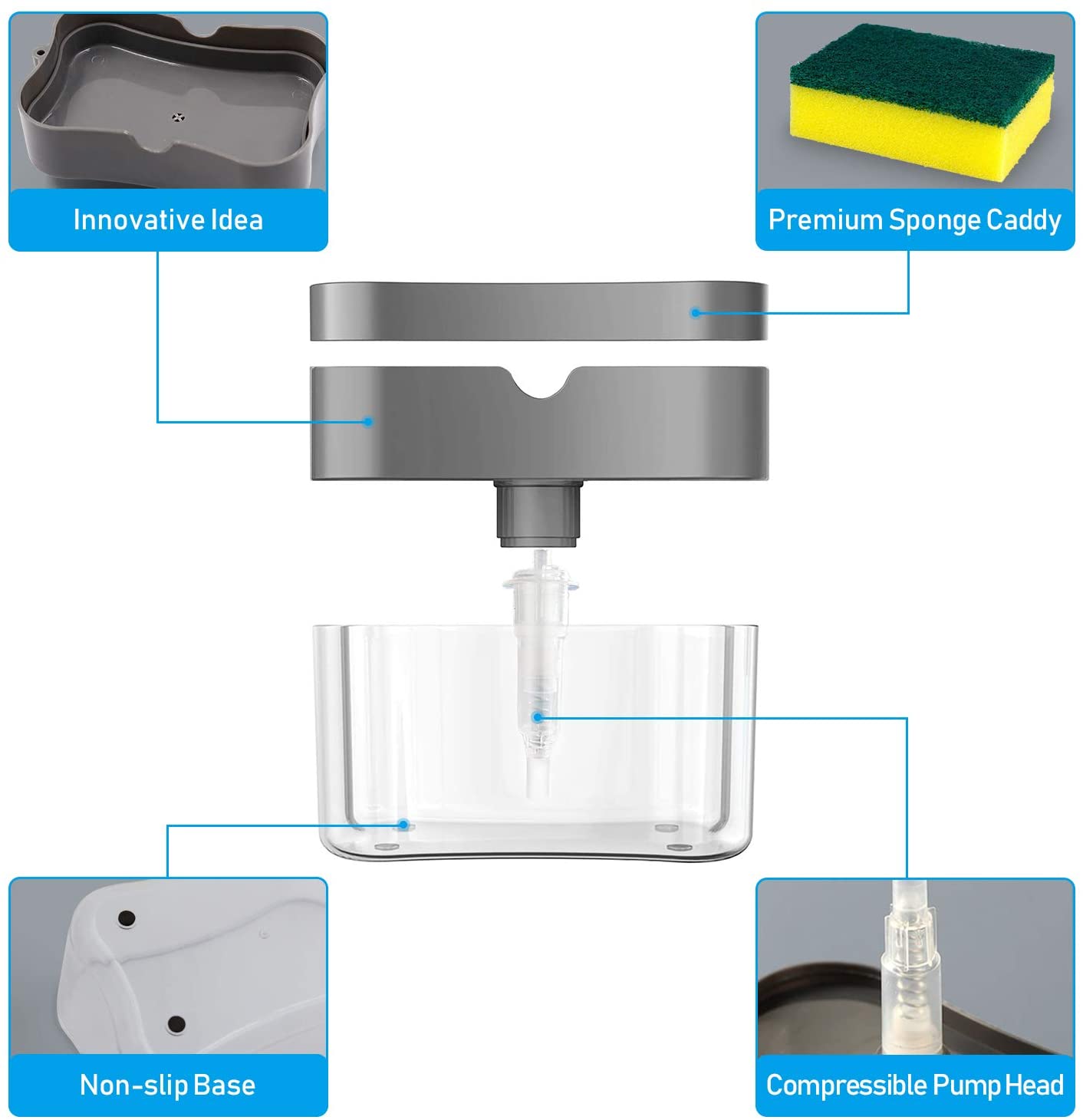 Innovative Idea

Premium Sponge Caddy

Non-slip Base

Compressible Pump Head