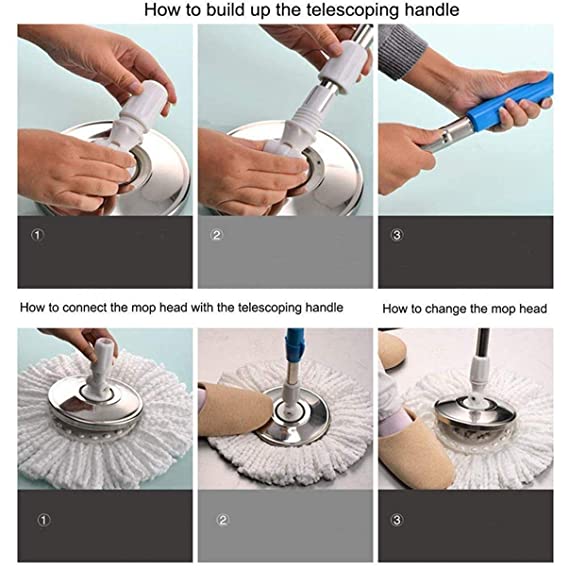 How to build up the telescoping handle

①

②

③

How to connect the mop head with the telescoping handle

How to change the mop head

①

②

③